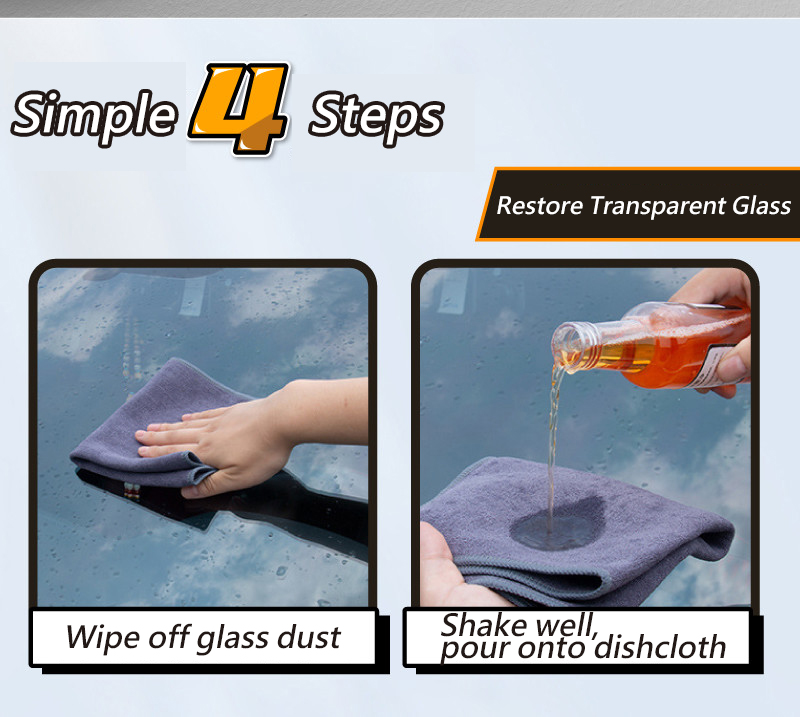 Simple 4 Steps

Restore Transparent Glass

Wipe off glass dust

Shake well, pour onto dishcloth